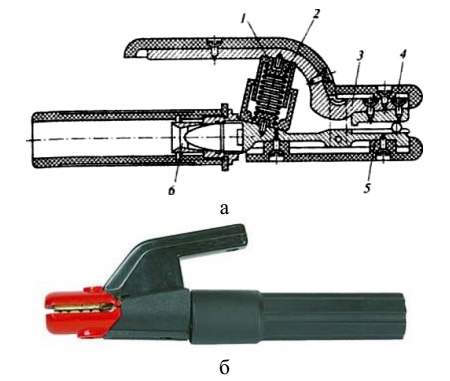 1
2
3
4
6
5
а
б