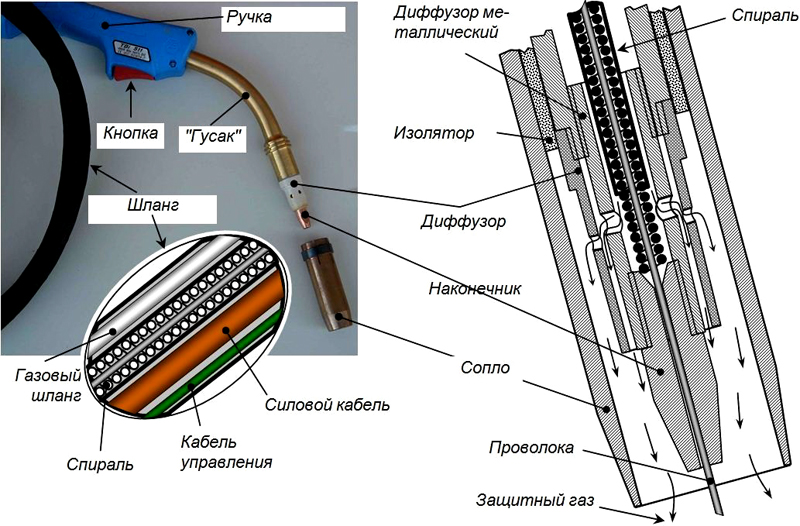 Ручка

Кнопка

"Гусак"

Шланг

Газовый шланг

Спираль

Кабель управления

Силовой кабель

Диффузор металлический

Спираль

Изолятор

Диффузор

Наконечник

Сопло

Проволока

Защитный газ